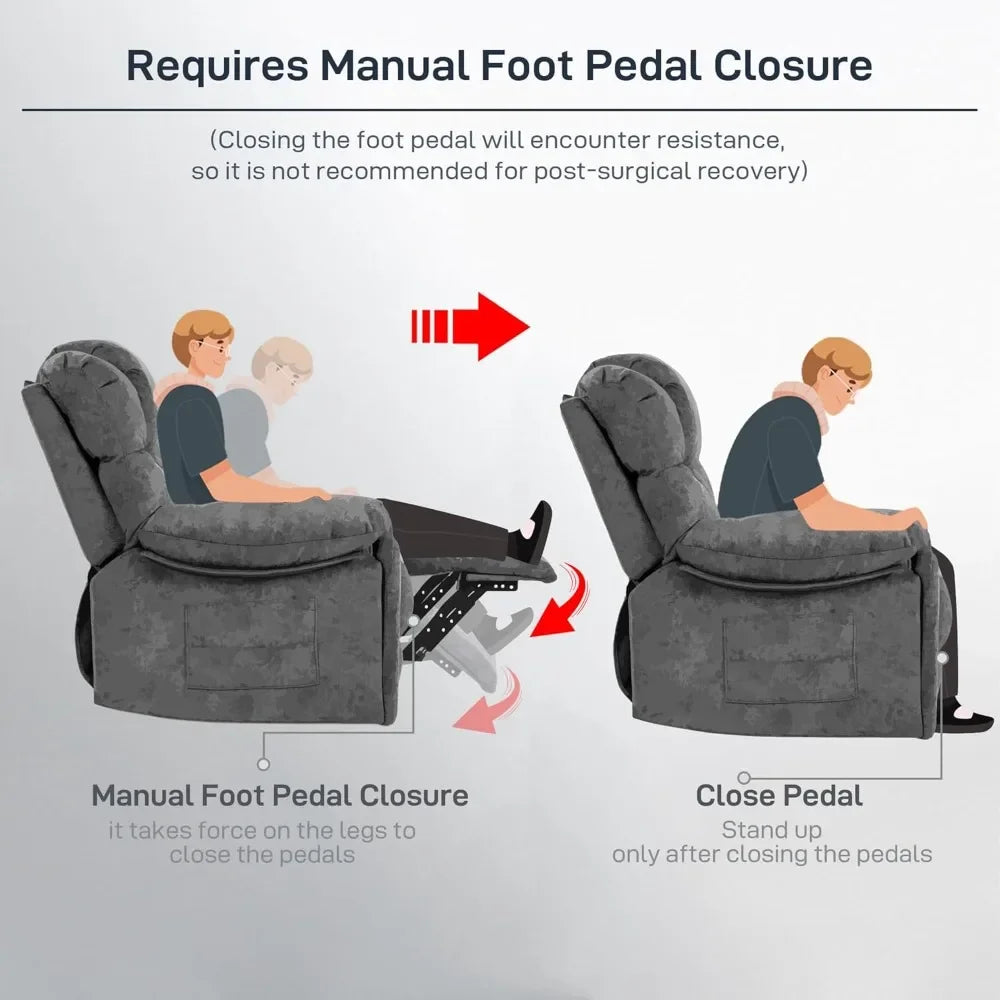 Requires Manual Foot Pedal Closure

(Closing the foot pedal will encounter resistance, so it is not recommended for post-surgical recovery)

Manual Foot Pedal Closure
it takes force on the legs to close the pedals

Close Pedal
Stand up
only after closing the pedals