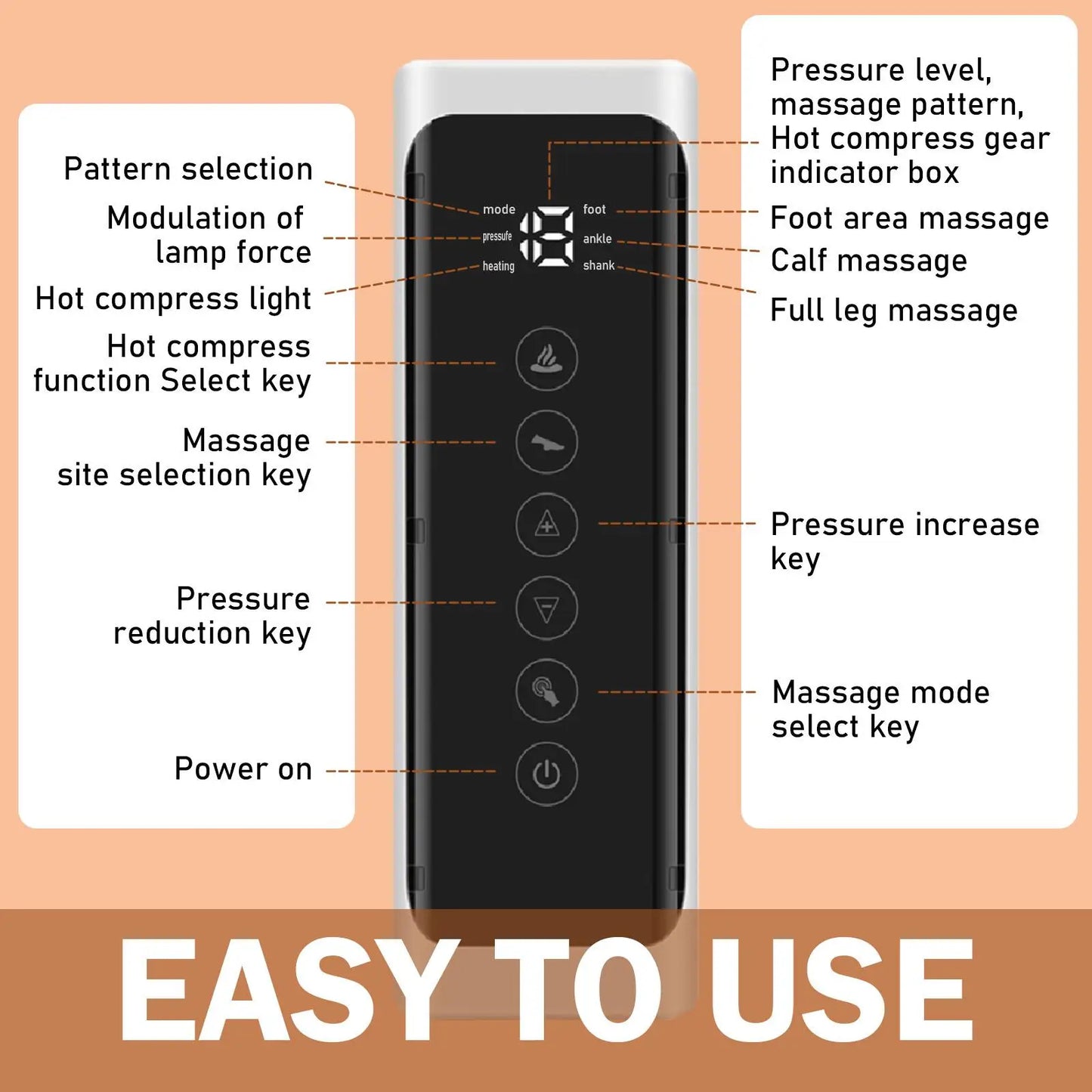 Pattern selection

Modulation of lamp force

Hot compress light

Hot compress function Select key

Massage site selection key

Pressure reduction key

Power on

mode

pressufe

heating

18

foot

ankle

shank

Pressure level, massage pattern, Hot compress gear indicator box

Foot area massage

Calf massage

Full leg massage

Pressure increase key

Massage mode select key

EASY TO USE