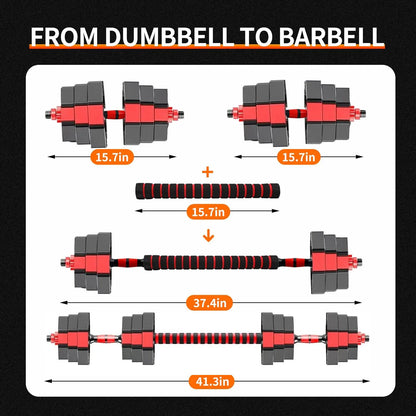 FROM DUMBBELL TO BARBELL

15.7in

15.7in

+

15.7in

37.4in

41.3in