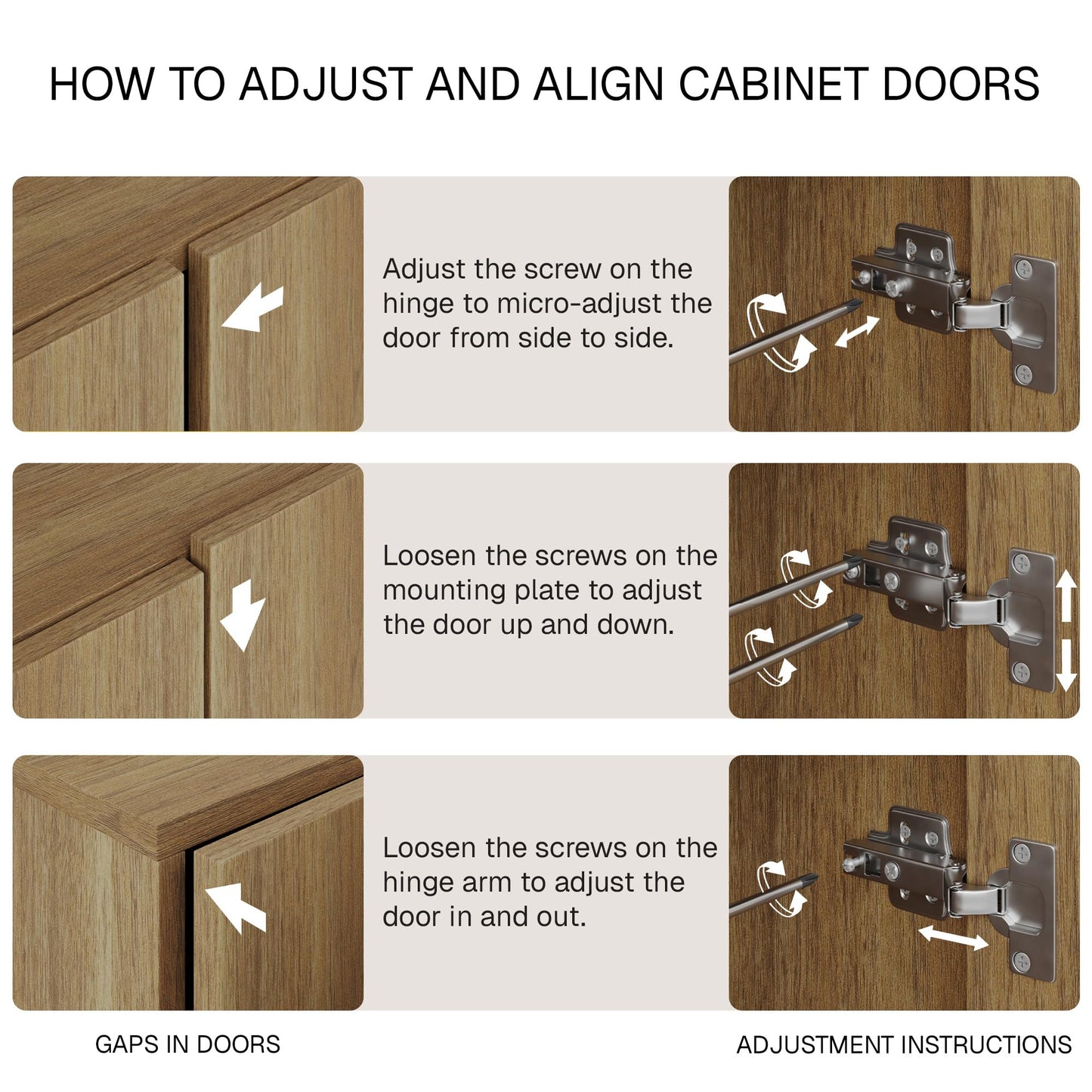 HOW TO ADJUST AND ALIGN CABINET DOORS

Adjust the screw on the hinge to micro-adjust the door from side to side.

Loosen the screws on the mounting plate to adjust the door up and down.

Loosen the screws on the hinge arm to adjust the door in and out.

GAPS IN DOORS

ADJUSTMENT INSTRUCTIONS