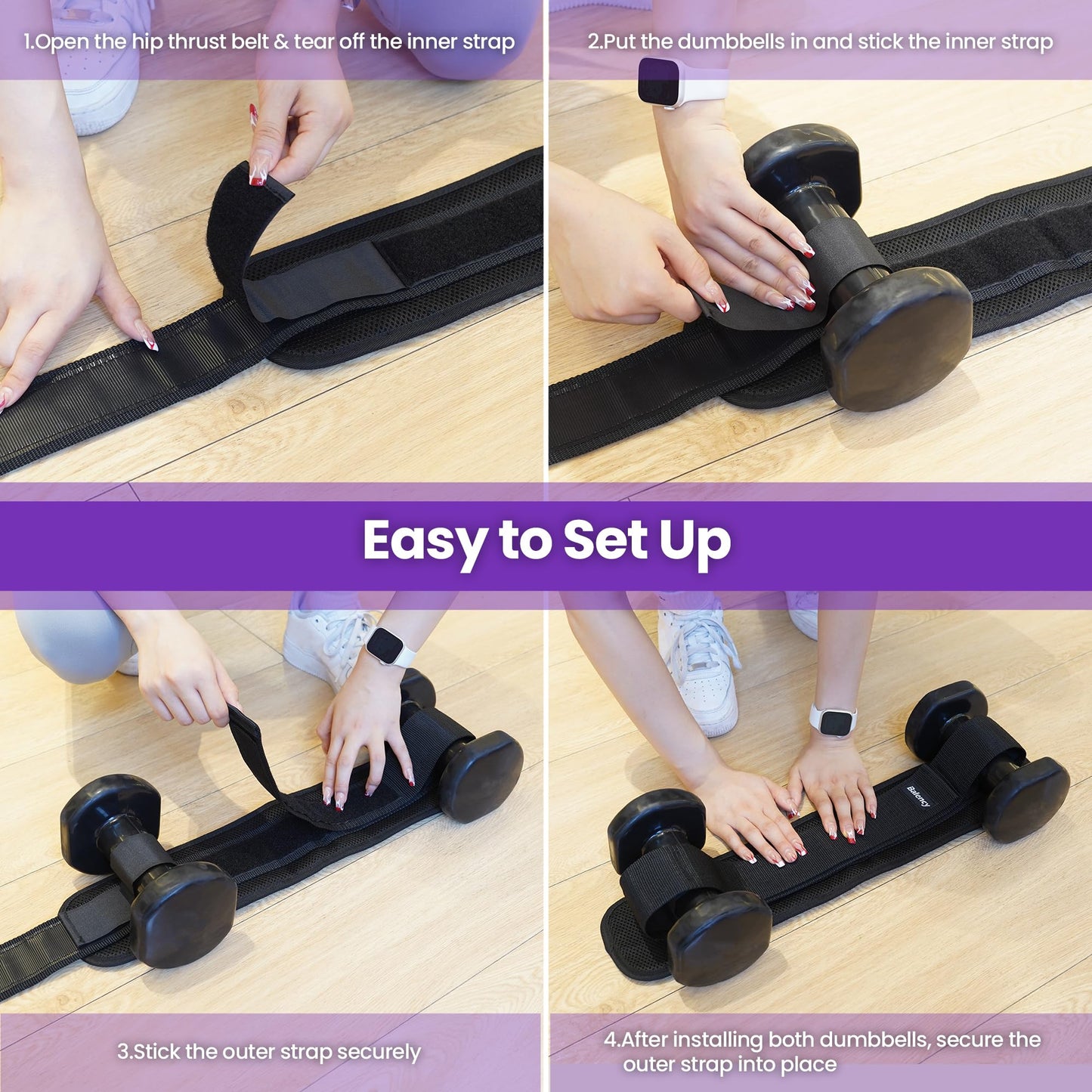 1.Open the hip thrust belt & tear off the inner strap

2.Put the dumbbells in and stick the inner strap

Easy to Set Up

Balency

3.Stick the outer strap securely

4.After installing both dumbbells, secure the outer strap into place