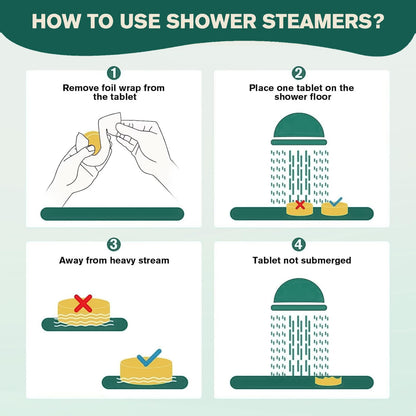 HOW TO USE SHOWER STEAMERS?

1
Remove foil wrap from the tablet

2
Place one tablet on the shower floor

3
Away from heavy stream

4
Tablet not submerged