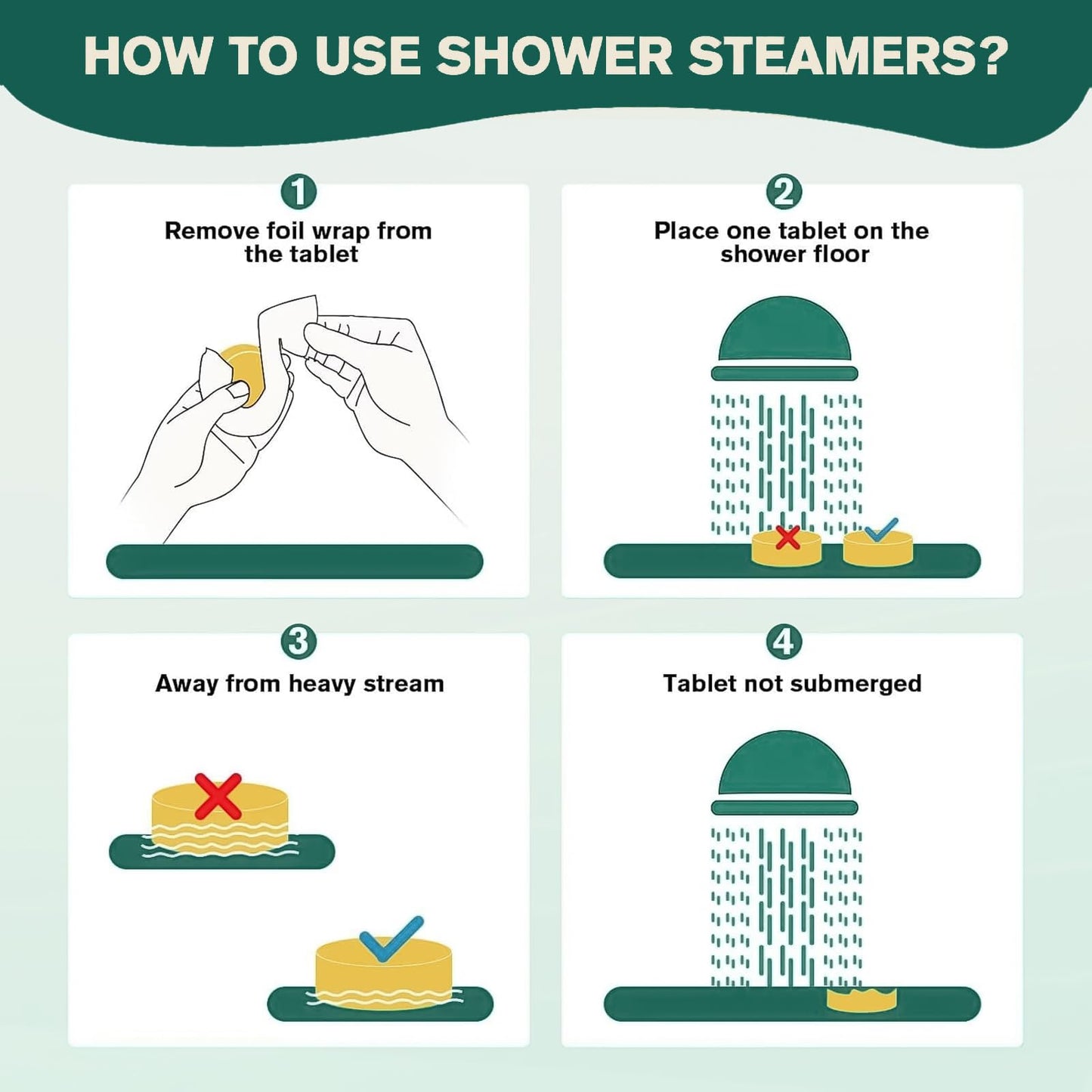 HOW TO USE SHOWER STEAMERS?

1
Remove foil wrap from the tablet

2
Place one tablet on the shower floor

3
Away from heavy stream

4
Tablet not submerged